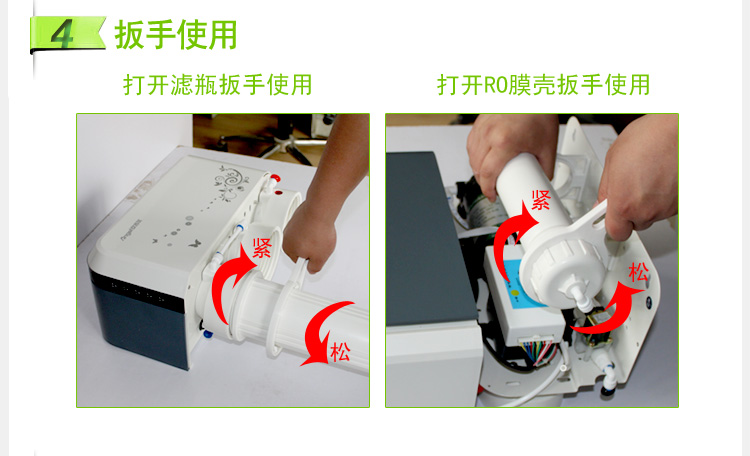 4 扳手使用

打开滤瓶扳手使用

紧

松

打开RO膜壳扳手使用

紧

松