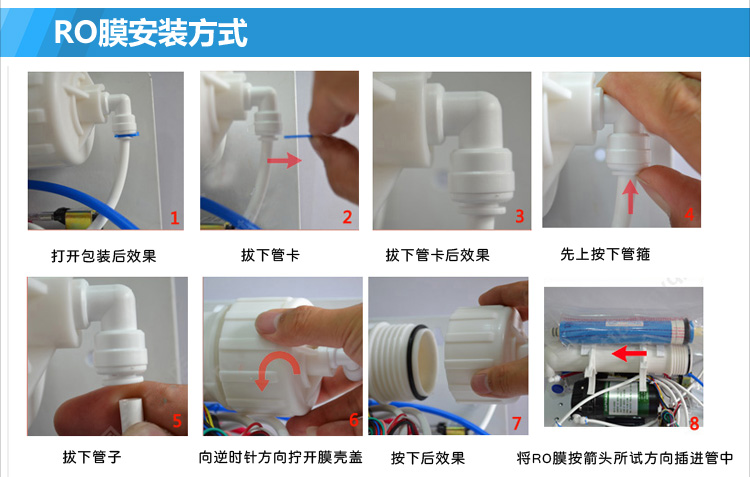 RO膜安装方式

1
打开包装后效果

2
拔下管卡

3
拔下管卡后效果

4
先上按下管箍

5
拔下管子

6
向逆时针方向拧开膜壳盖

7
按下后效果

8
将RO膜按箭头所试方向插进管中